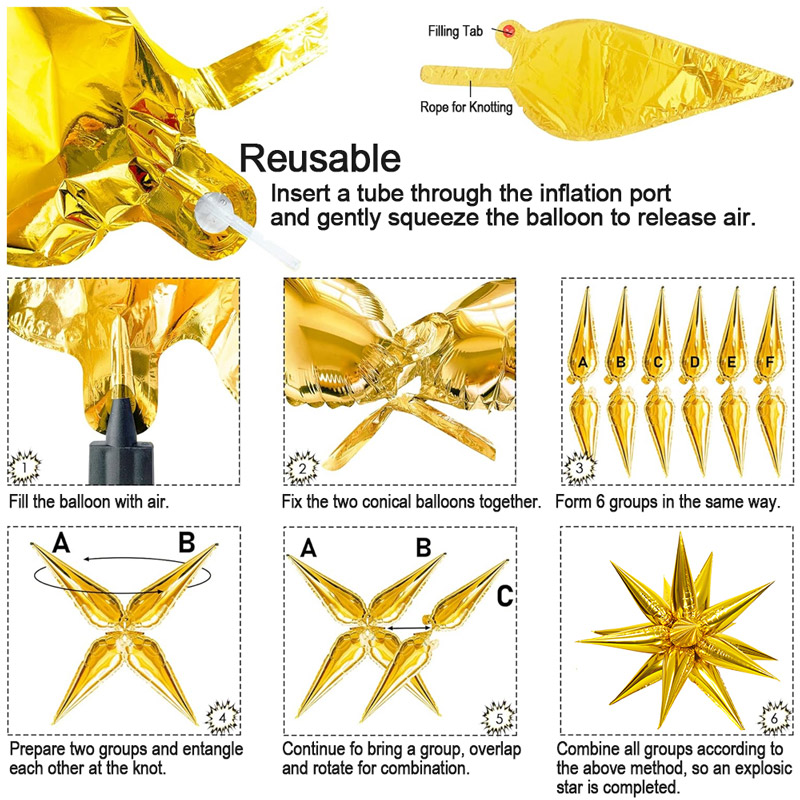 Filling Tab

Rope for Knotting

Reusable

Insert a tube through the inflation port and gently squeeze the balloon to release air.

1

Fill the balloon with air.

2

Fix the two conical balloons together.

A B C D E F

3

Form 6 groups in the same way.

A B

4

Prepare two groups and entangle each other at the knot.

A B C

5

Continue fo bring a group, overlap and rotate for combination.

6

Combine all groups according to the above method, so an explosic star is completed.